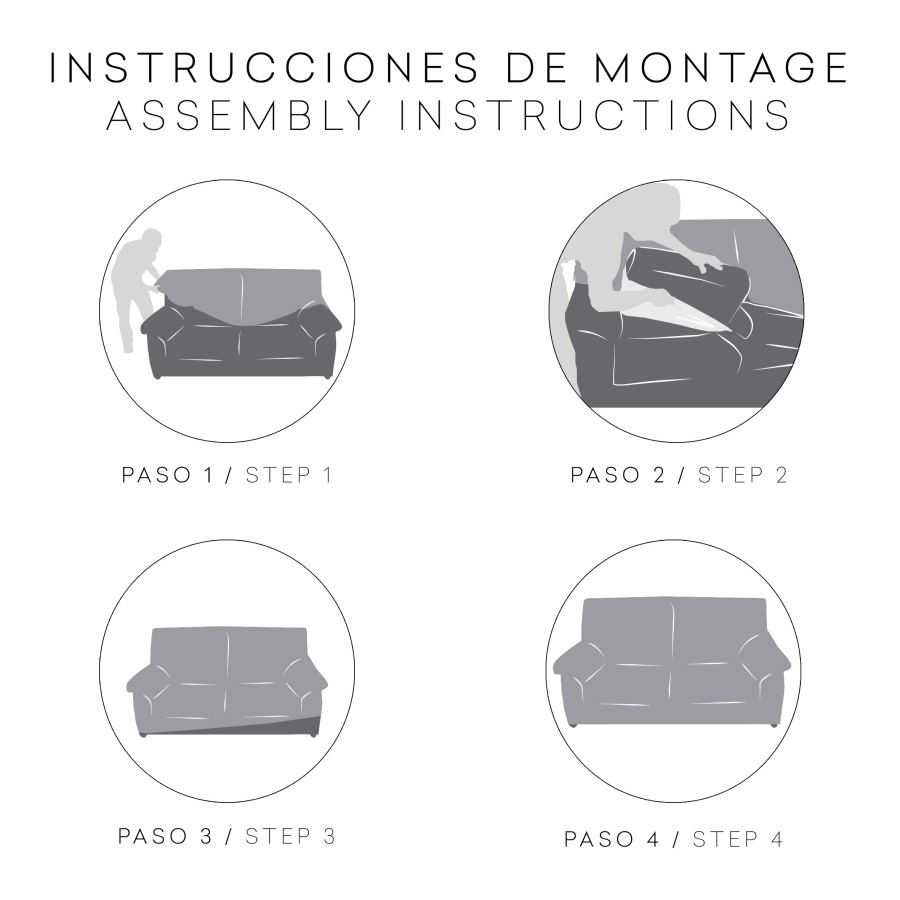 INSTRUCCIONES DE MONTAGE
ASSEMBLY INSTRUCTIONS

PASO 1 / STEP 1

PASO 2 / STEP 2

PASO 3 / STEP 3

PASO 4 / STEP 4