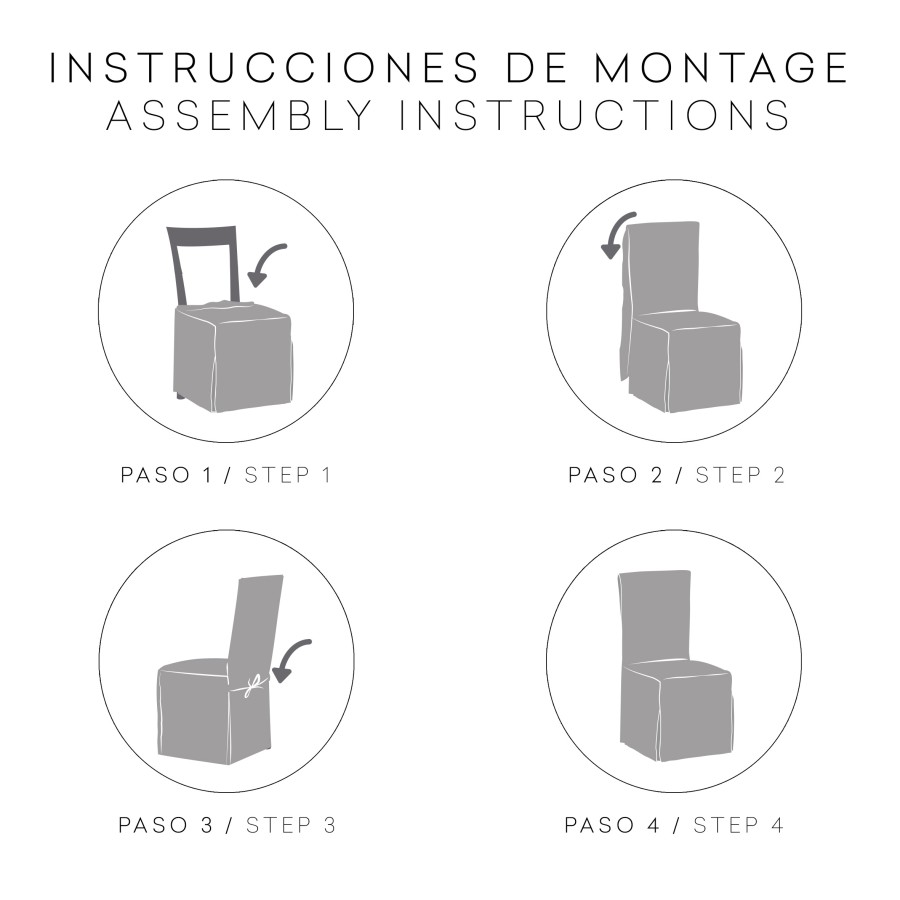 INSTRUCCIONES DE MONTAGE
ASSEMBLY INSTRUCTIONS

PASO 1 / STEP 1

PASO 2 / STEP 2

PASO 3 / STEP 3

PASO 4 / STEP 4